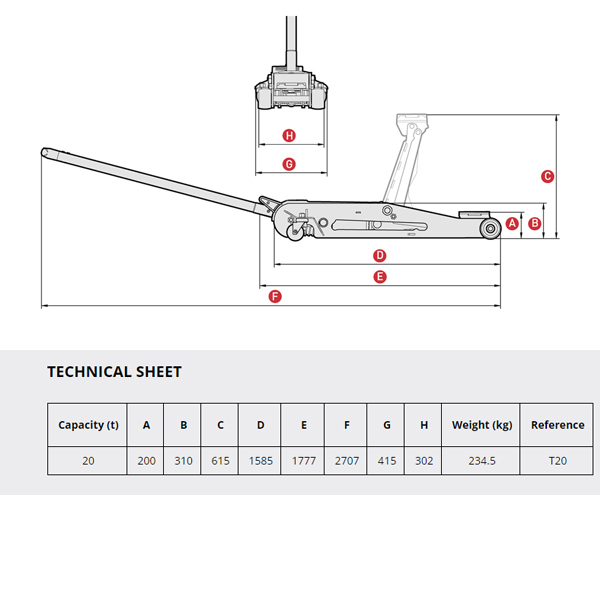 H

G

C

A B

D

E

F

TECHNICAL SHEET

| Capacity (t) | A | B | C | D | E | F | G | H | Weight (kg) | Reference |
|---|---|---|---|---|---|---|---|---|---|---|
| 20 | 200 | 310 | 615 | 1585 | 1777 | 2707 | 415 | 302 | 234.5 | T20 |