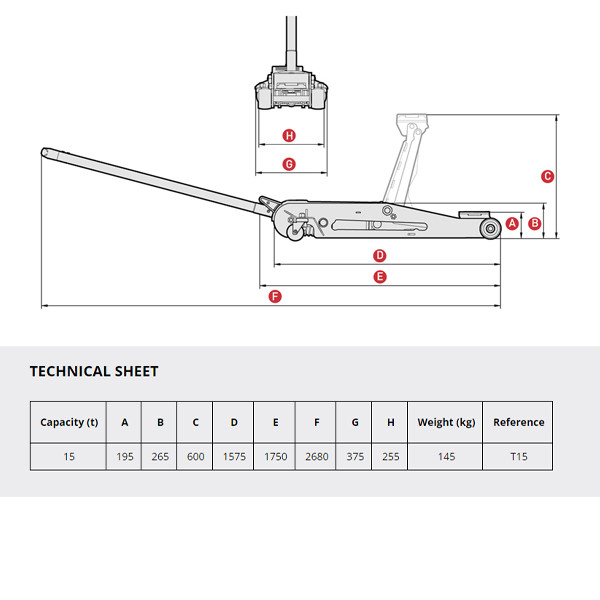 H

G

C

A

B

D

E

F

TECHNICAL SHEET

| Capacity (t) | A | B | C | D | E | F | G | H | Weight (kg) | Reference |
|---|---|---|---|---|---|---|---|---|---|---|
| 15 | 195 | 265 | 600 | 1575 | 1750 | 2680 | 375 | 255 | 145 | T15 |